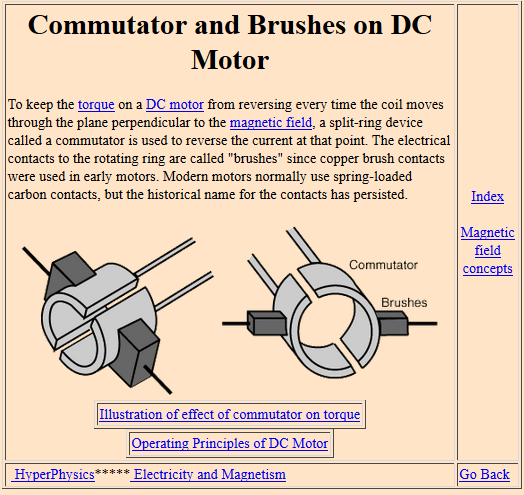 Commutator and Brushes on DC Motor

To keep the torque on a DC motor from reversing every time the coil moves through the plane perpendicular to the magnetic field, a split-ring device called a commutator is used to reverse the current at that point. The electrical contacts to the rotating ring are called "brushes" since copper brush contacts were used in early motors. Modern motors normally use spring-loaded carbon contacts, but the historical name for the contacts has persisted.

Commutator

Brushes

Illustration of effect of commutator on torque

Operating Principles of DC Motor

Index

Magnetic field concepts

HyperPhysics***** Electricity and Magnetism

Go Back