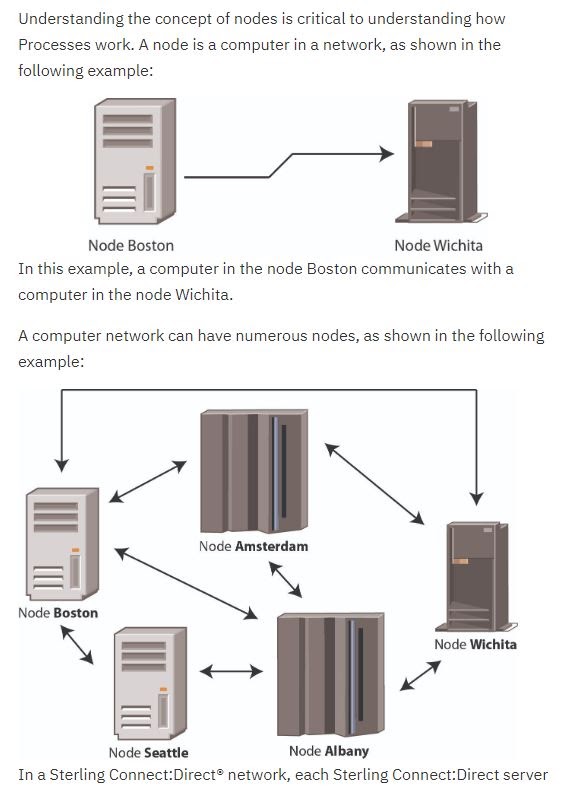 Understanding the concept of nodes is critical to understanding how Processes work. A node is a computer in a network, as shown in the following example:

Node Boston

Node Wichita

In this example, a computer in the node Boston communicates with a computer in the node Wichita.

A computer network can have numerous nodes, as shown in the following example:

Node Amsterdam

Node Boston

Node Wichita

Node Seattle

Node Albany

In a Sterling Connect:Direct® network, each Sterling Connect:Direct server