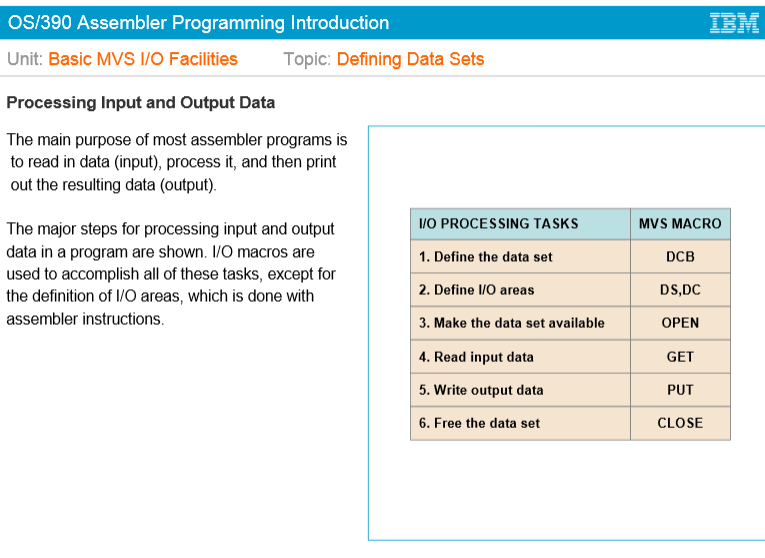 OS/390 Assembler Programming Introduction

IBM

Unit: Basic MVS I/O Facilities Topic: Defining Data Sets

Processing Input and Output Data

The main purpose of most assembler programs is to read in data (input), process it, and then print out the resulting data (output).

The major steps for processing input and output data in a program are shown. I/O macros are used to accomplish all of these tasks, except for the definition of I/O areas, which is done with assembler instructions.

| I/O PROCESSING TASKS | MVS MACRO |
|---|---|
| 1. Define the data set | DCB |
| 2. Define I/O areas | DS,DC |
| 3. Make the data set available | OPEN |
| 4. Read input data | GET |
| 5. Write output data | PUT |
| 6. Free the data set | CLOSE |