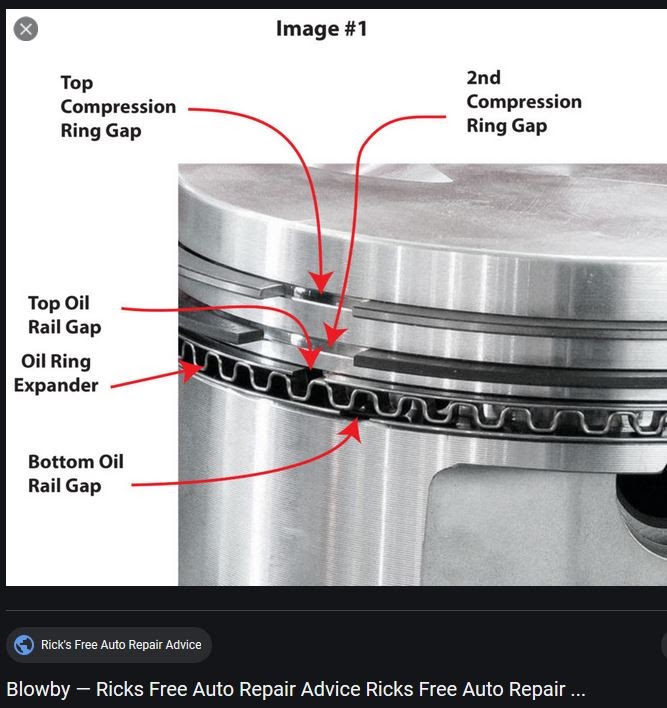 Image #1

Top Compression Ring Gap

2nd Compression Ring Gap

Top Oil Rail Gap

Oil Ring Expander

Bottom Oil Rail Gap

Rick's Free Auto Repair Advice

Blowby — Ricks Free Auto Repair Advice Ricks Free Auto Repair ...